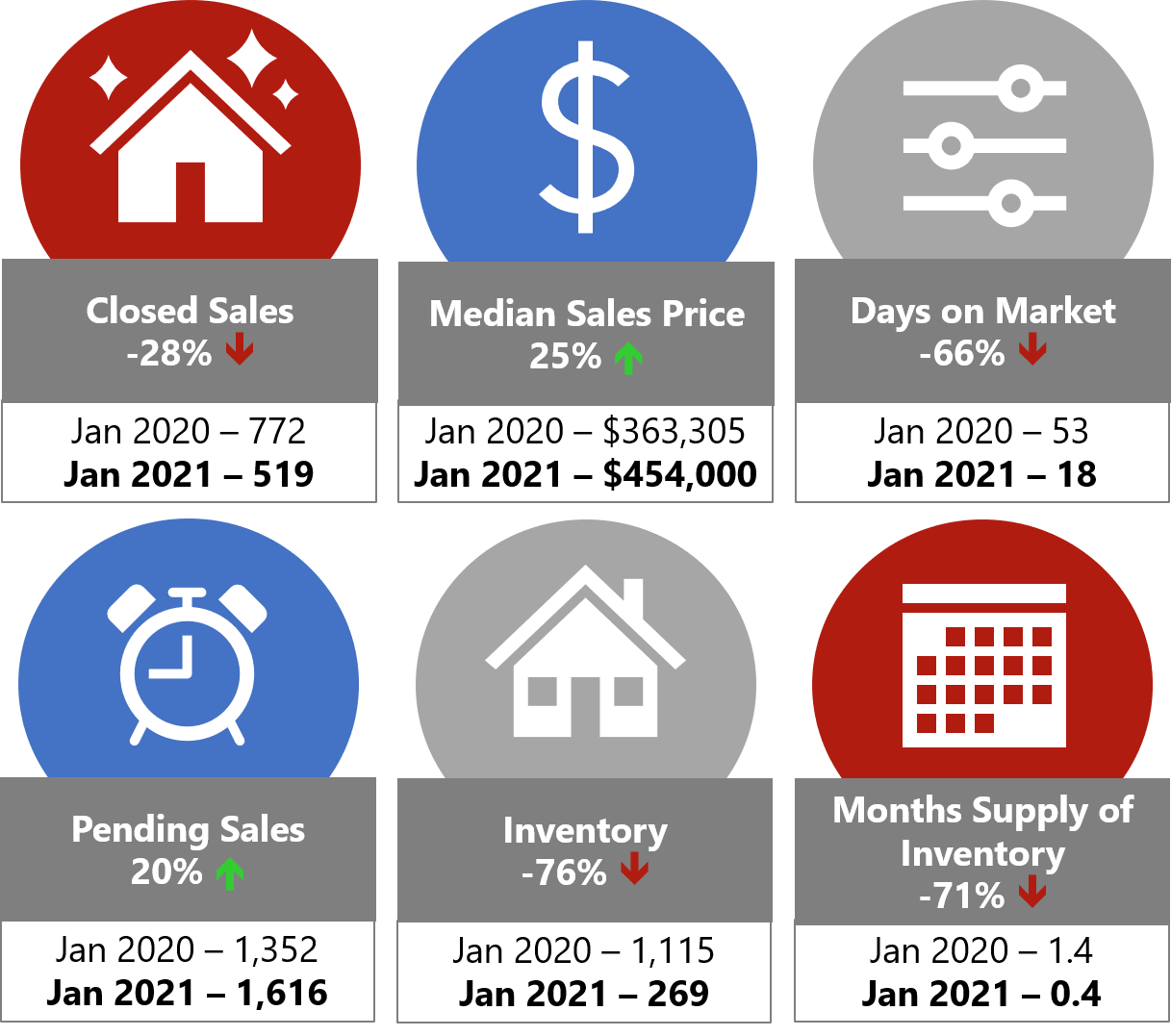 Closed Sales
-28%

Jan 2020 – 772
Jan 2021 – 519

Median Sales Price
25%

Jan 2020 – $363,305
Jan 2021 – $454,000

Days on Market
-66%

Jan 2020 – 53
Jan 2021 – 18

Pending Sales
20%

Jan 2020 – 1,352
Jan 2021 – 1,616

Inventory
-76%

Jan 2020 – 1,115
Jan 2021 – 269

Months Supply of Inventory
-71%

Jan 2020 – 1.4
Jan 2021 – 0.4